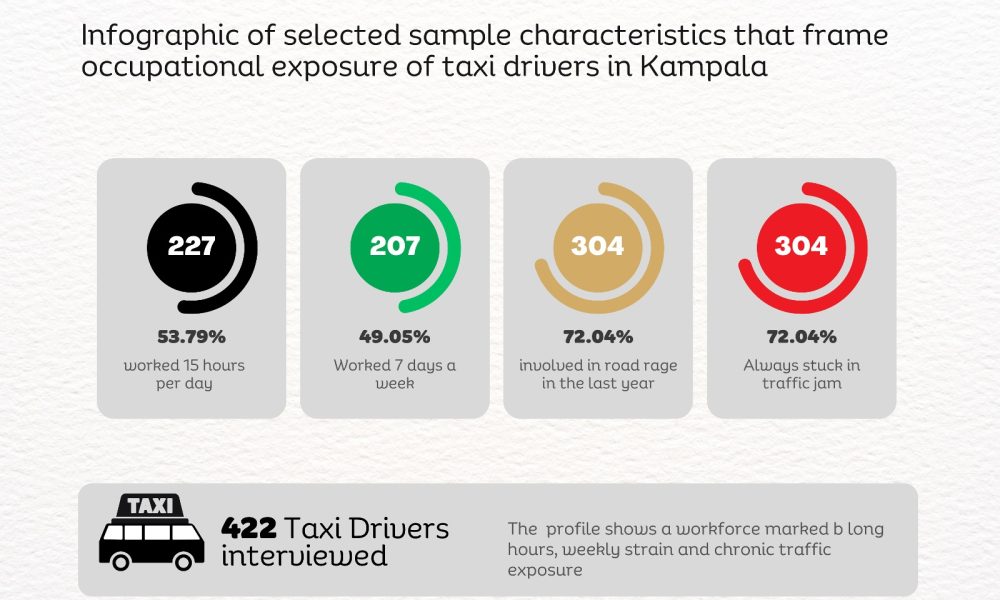 Infographic of selected sample characteristics that frame occupational exposure of taxi drivers in Kampala

227

53.79%

worked 15 hours per day

207

49.05%

Worked 7 days a week

304

72.04%

involved in road rage in the last year

304

72.04%

Always stuck in traffic jam

TAXI

422 Taxi Drivers interviewed

The profile shows a workforce marked b long hours, weekly strain and chronic traffic exposure