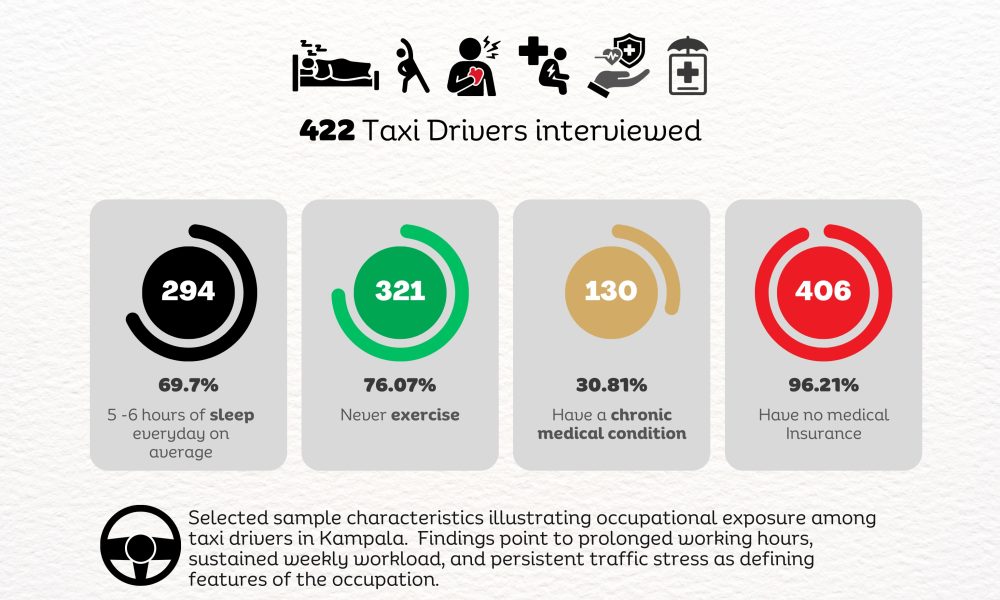 422 Taxi Drivers interviewed

294

69.7%

5 -6 hours of sleep everyday on average

321

76.07%

Never exercise

130

30.81%

Have a chronic medical condition

406

96.21%

Have no medical Insurance

Selected sample characteristics illustrating occupational exposure among taxi drivers in Kampala. Findings point to prolonged working hours, sustained weekly workload, and persistent traffic stress as defining features of the occupation.